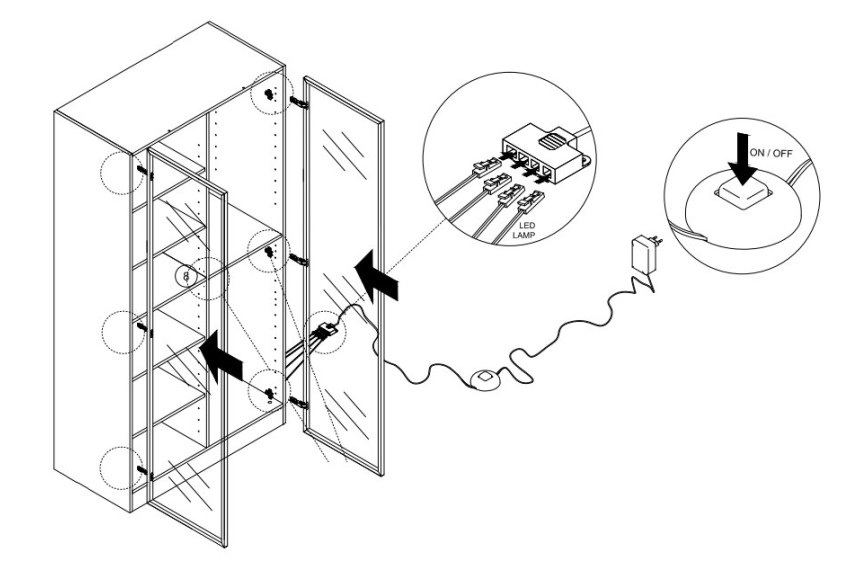 8

LED
LAMP

ON / OFF