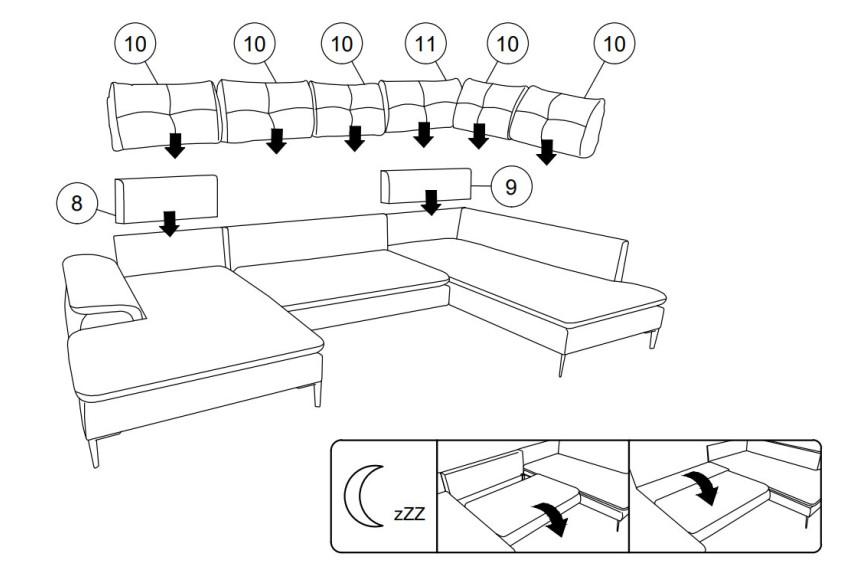 10 10 10 11 10 10

8

9

zZZ