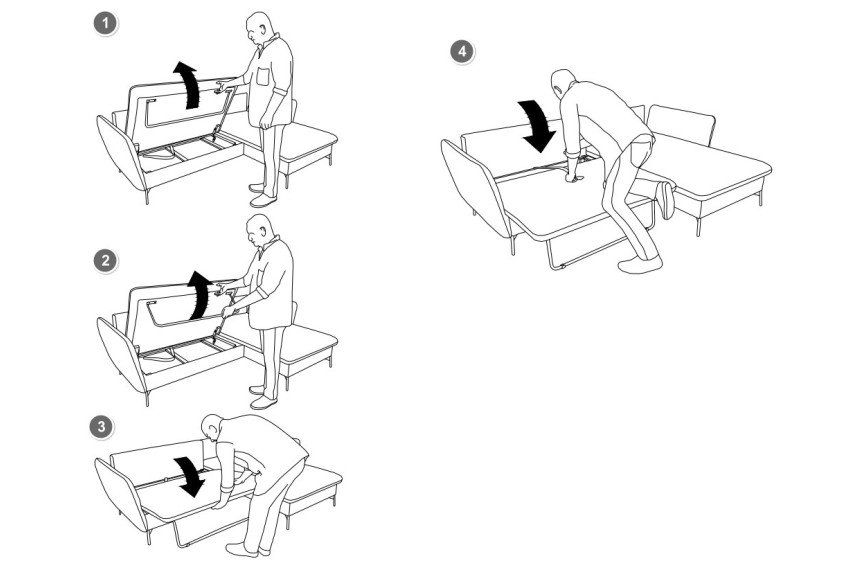 1

2

3

4