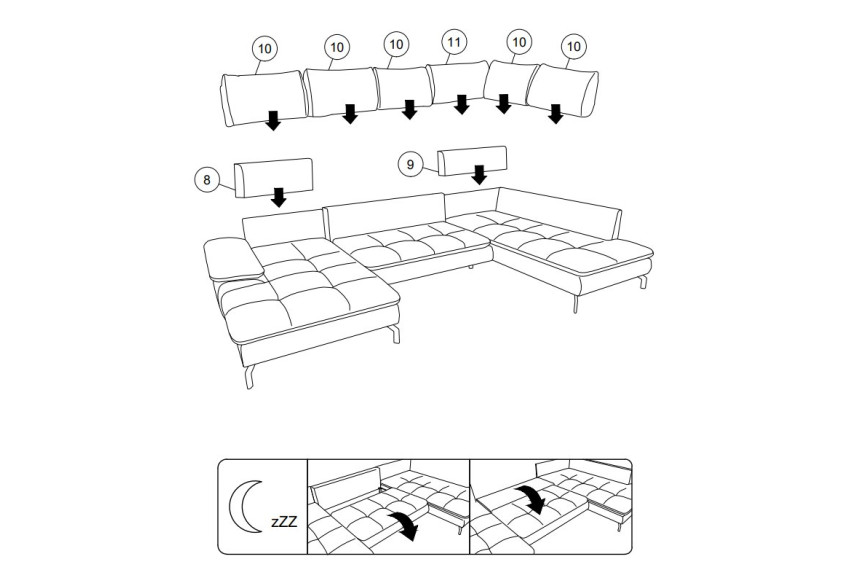 10
10
10
11
10
10
8
9
zZZ