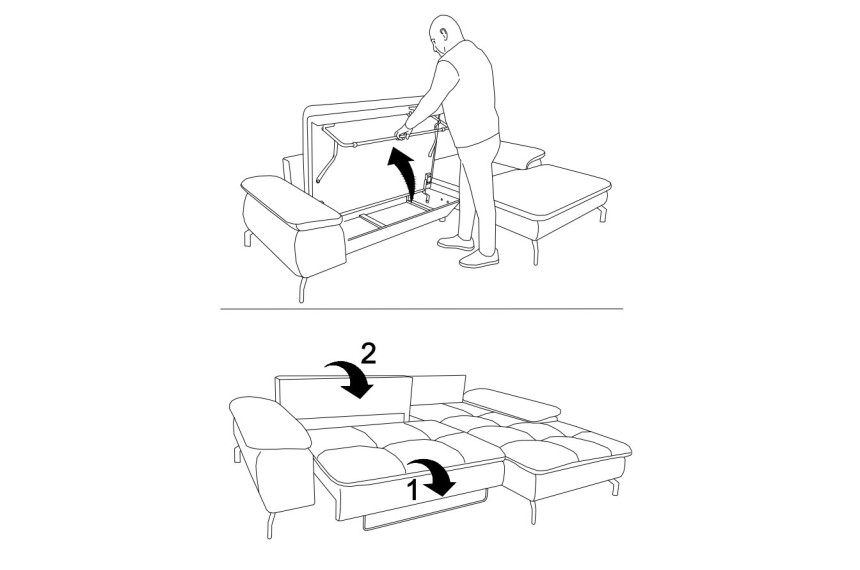 2

1