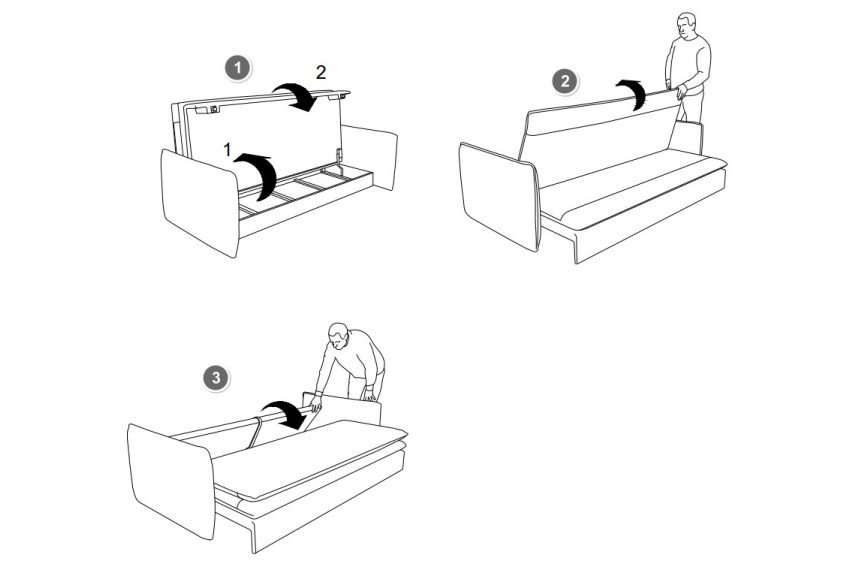 1
2
1

2

3