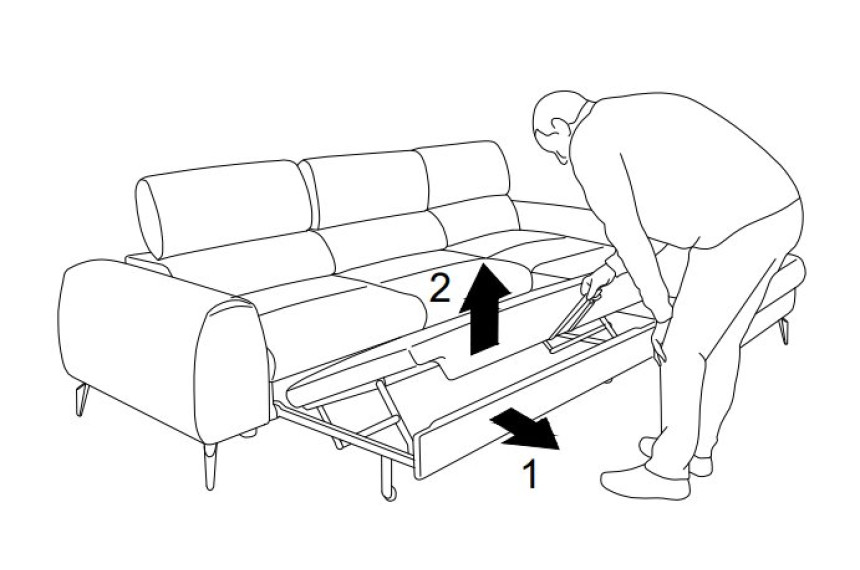 2
1