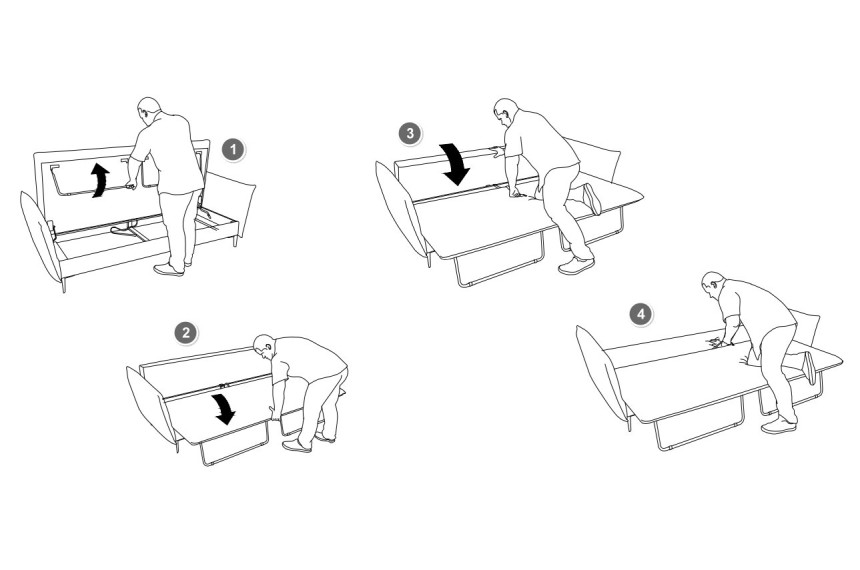 1

3

2

4