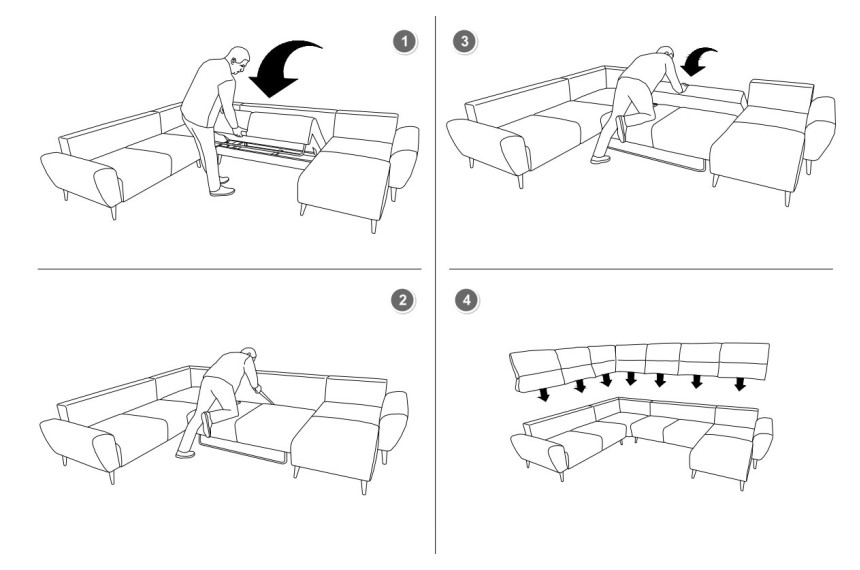 1

3

2

4